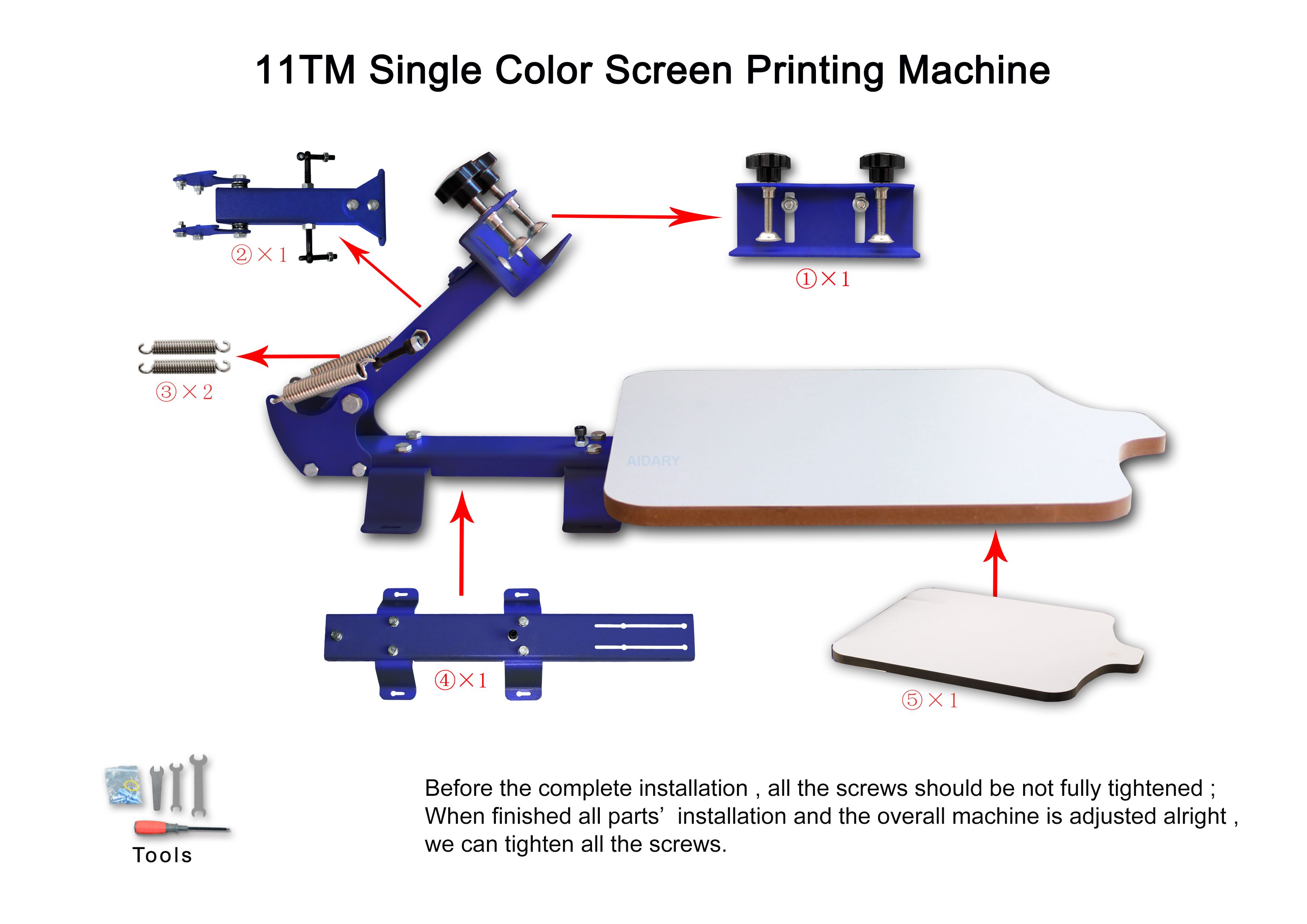 11TM Single Color Screen Printing Machine

②×1

①×1

③×2

AIDARY

④×1

⑤×1

Tools

Before the complete installation , all the screws should be not fully tightened ; When finished all parts’ installation and the overall machine is adjusted alright , we can tighten all the screws.