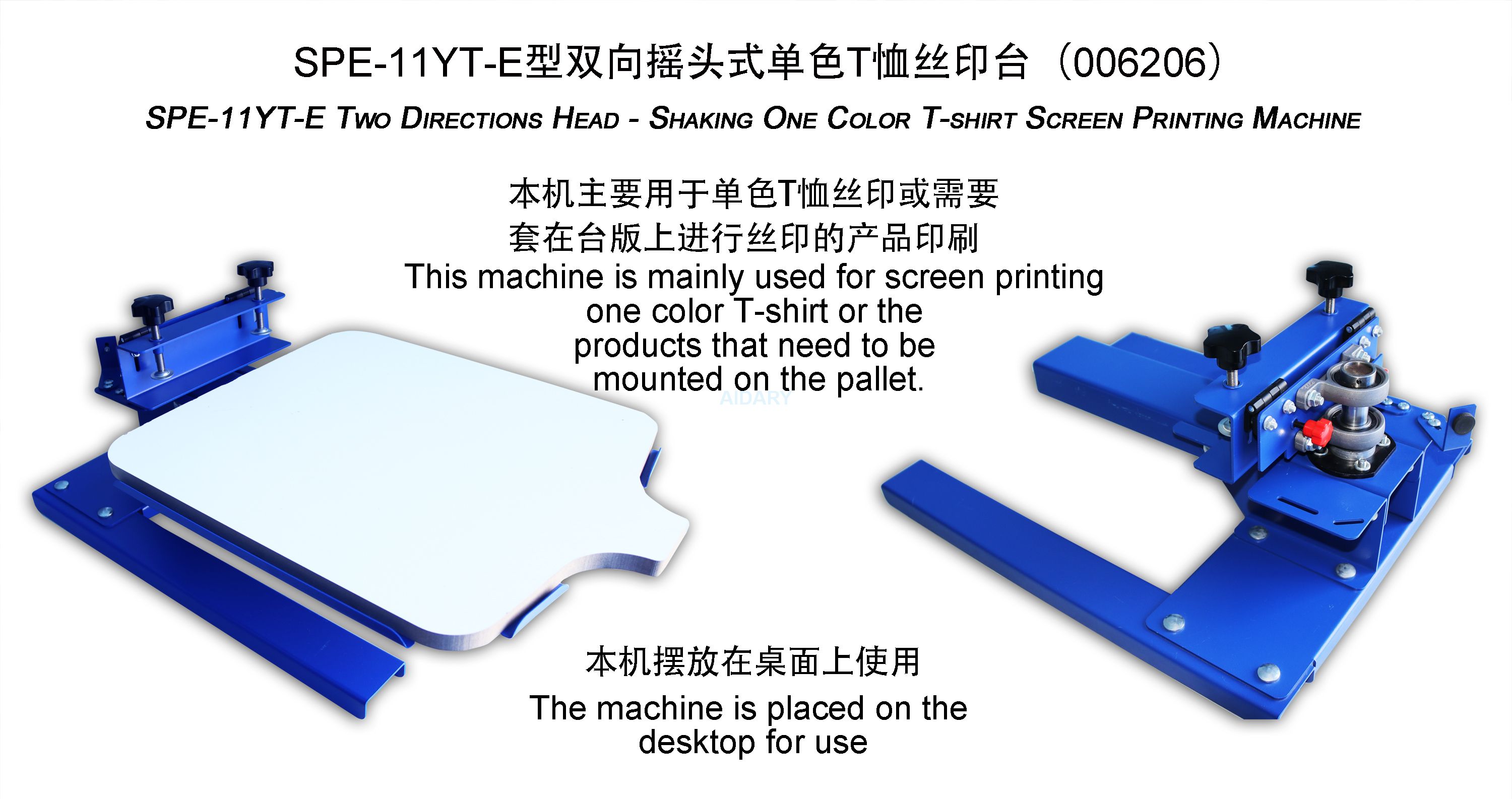 SPE-11YT-E型双向摇头式单色T恤丝印台（006206）

SPE-11YT-E Two Directions Head - Shaking One Color T-shirt Screen Printing Machine

本机主要用于单色T恤丝印或需要套在台版上进行丝印的产品印刷

This machine is mainly used for screen printing one color T-shirt or the products that need to be mounted on the pallet.

AIDARY

本机摆放在桌面上使用

The machine is placed on the desktop for use