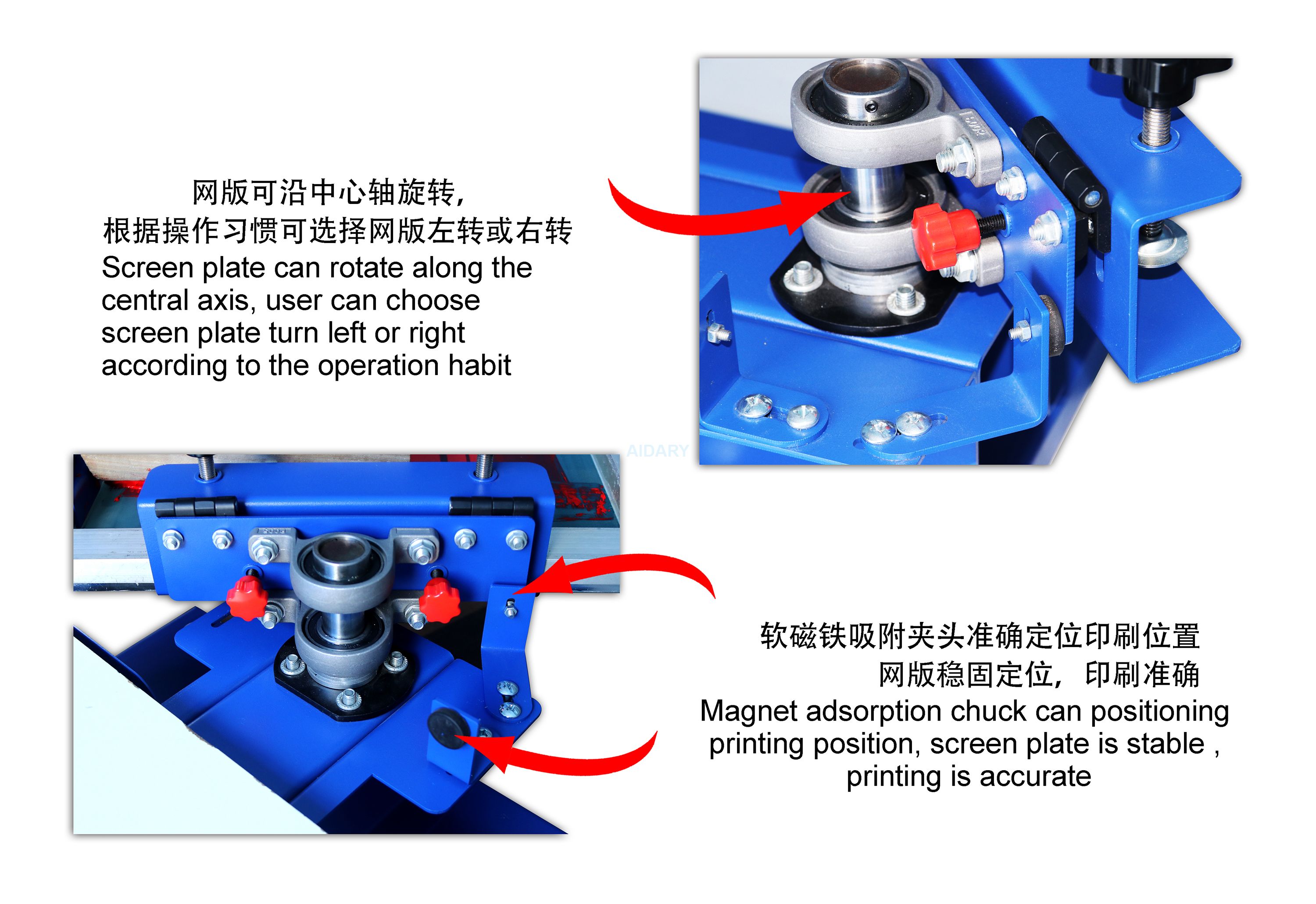 网版可沿中心轴旋转，
根据操作习惯可选择网版左转或右转
Screen plate can rotate along the central axis, user can choose screen plate turn left or right according to the operation habit

AIDARY

软磁铁吸附夹头准确定位印刷位置
网版稳固定位，印刷准确
Magnet adsorption chuck can positioning printing position, screen plate is stable , printing is accurate