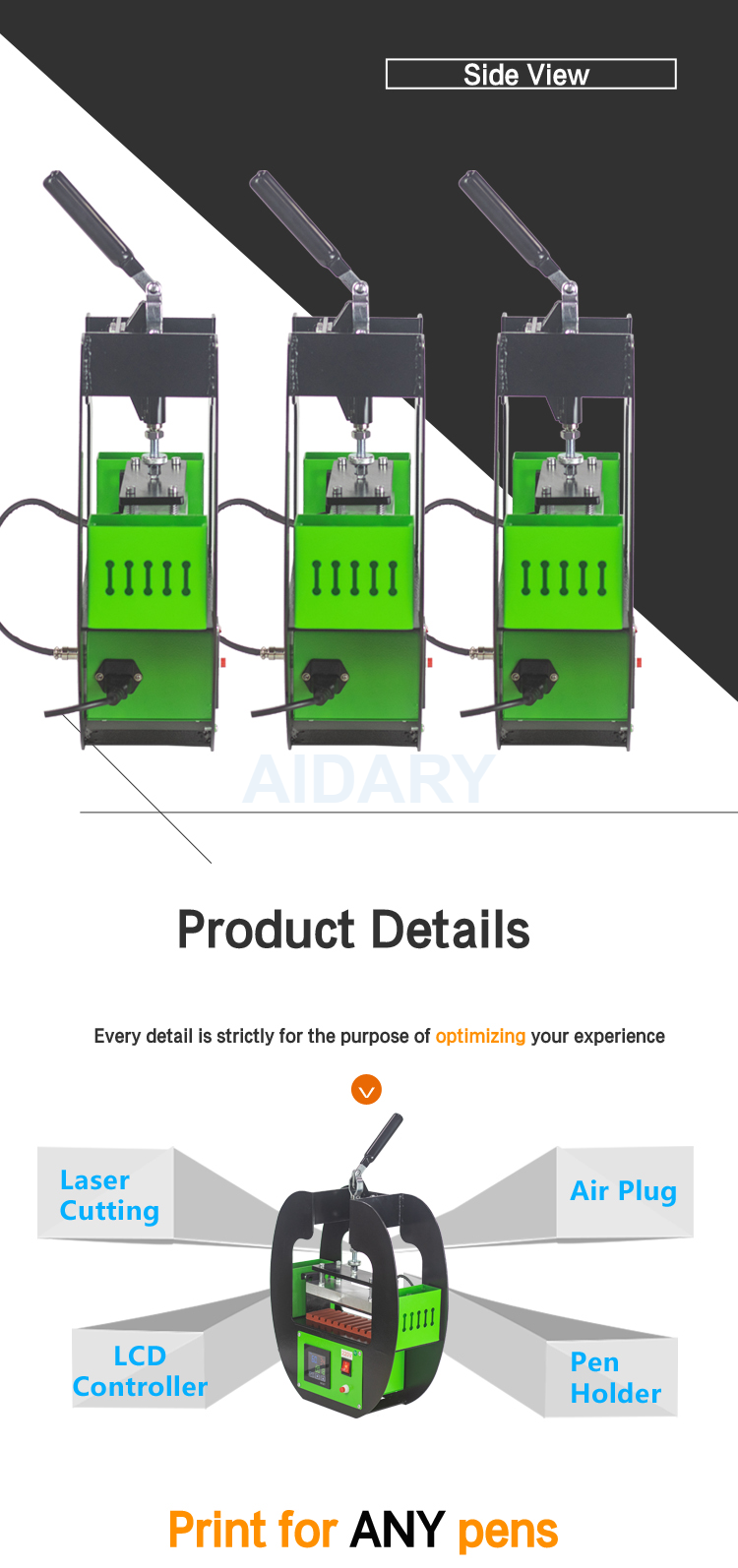 Side View

AIDARY

Product Details

Every detail is strictly for the purpose of optimizing your experience

Laser Cutting

Air Plug

LCD Controller

Pen Holder

Print for ANY pens