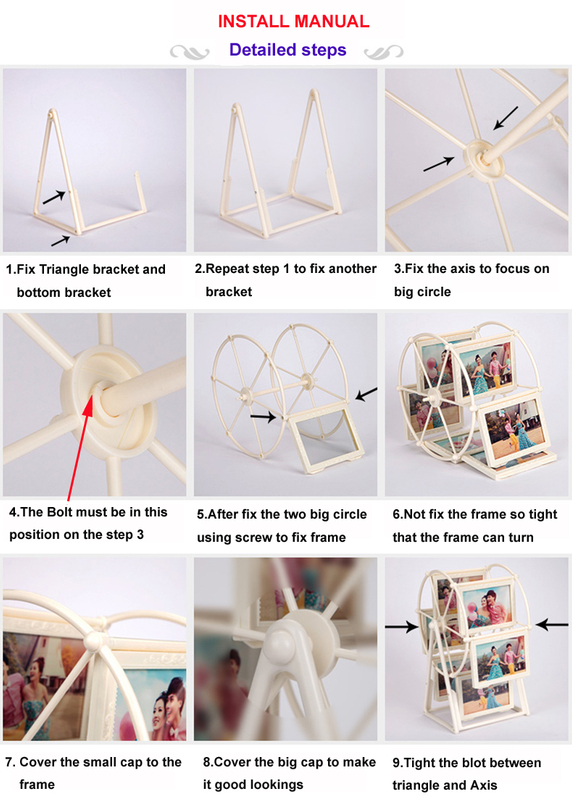 INSTALL MANUAL

Detailed steps

1.Fix Triangle bracket and bottom bracket

2.Repeat step 1 to fix another bracket

3.Fix the axis to focus on big circle

4.The Bolt must be in this position on the step 3

5.After fix the two big circle using screw to fix frame

6.Not fix the frame so tight that the frame can turn

7. Cover the small cap to the frame

8.Cover the big cap to make it good lookings

9.Tight the blot between triangle and Axis